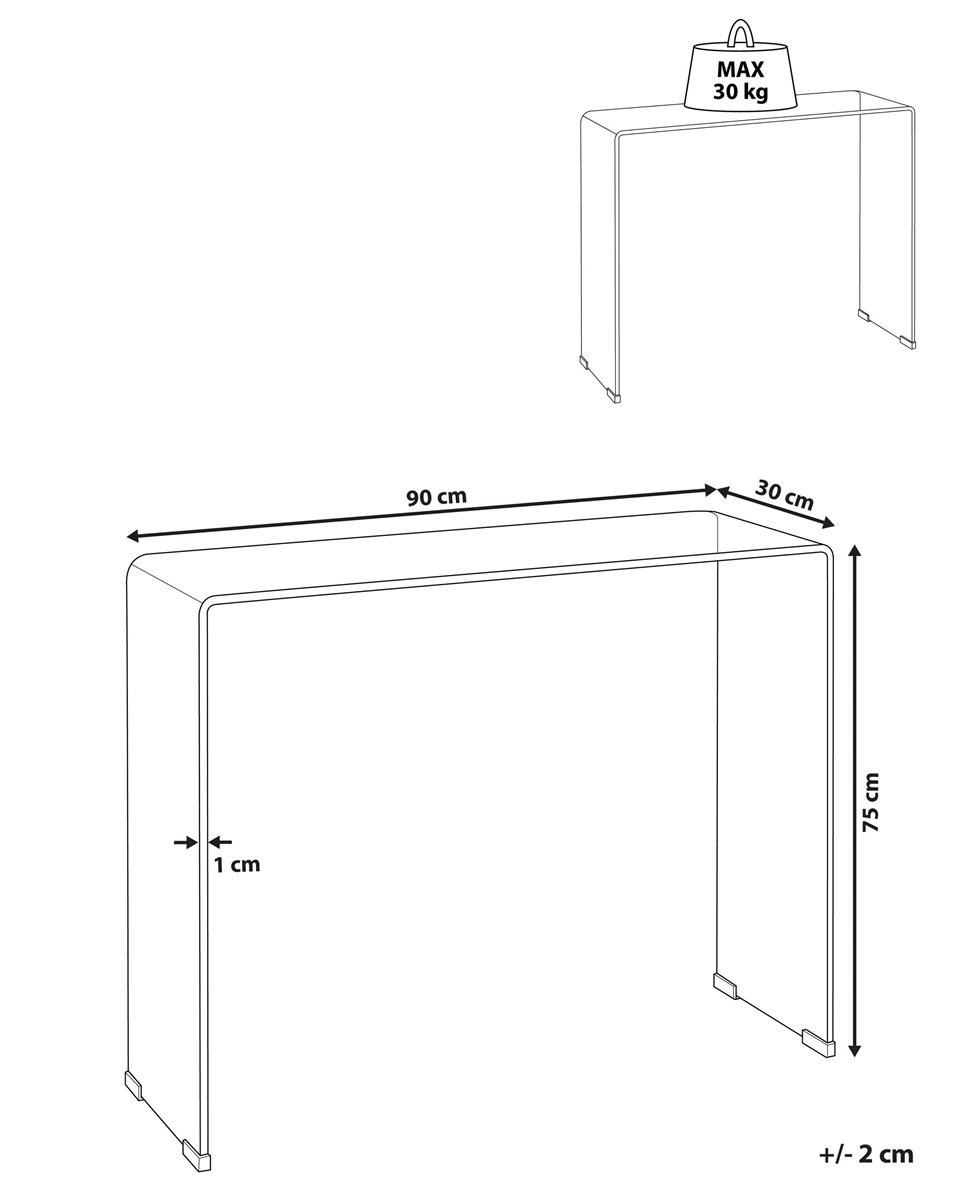 MAX
30 kg

90 cm

30 cm

75 cm

1 cm

+/- 2 cm