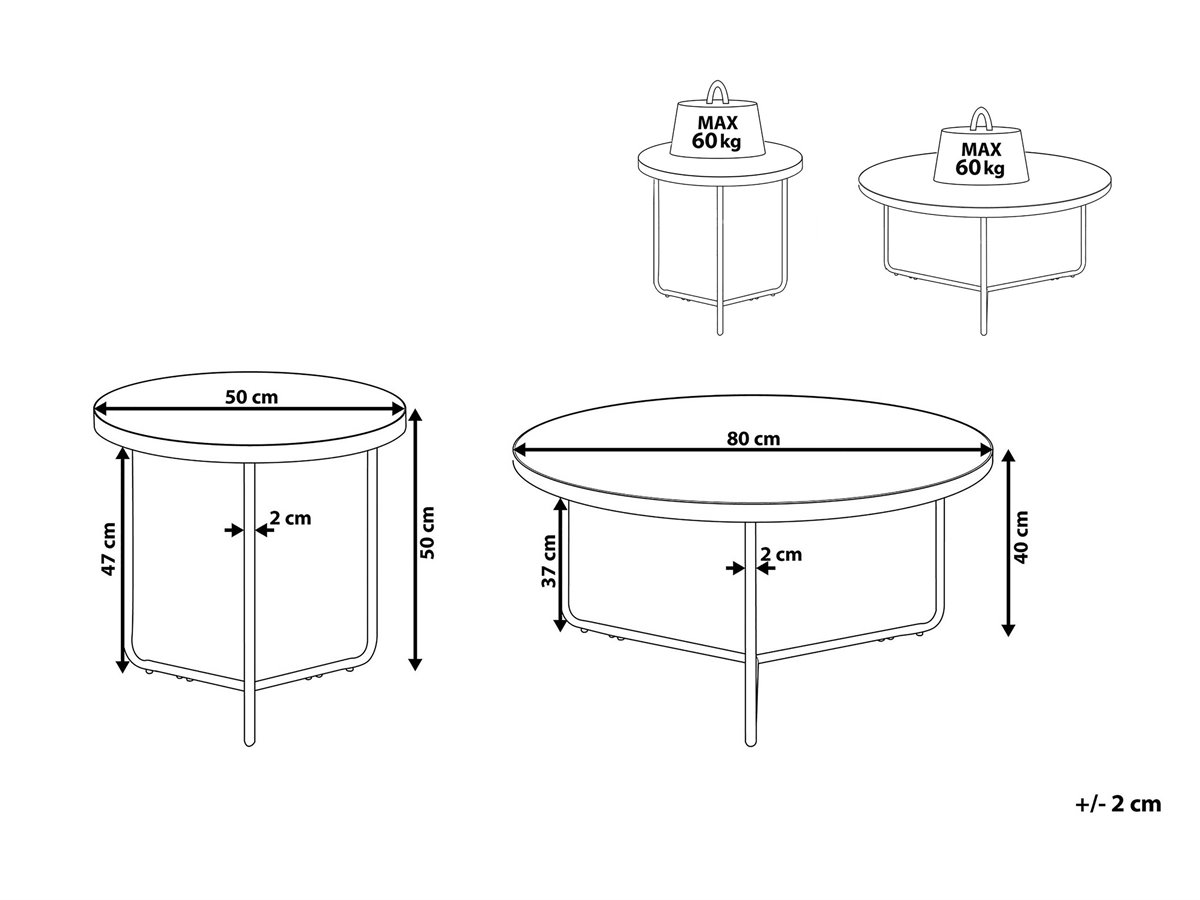 MAX
60 kg

MAX
60 kg

50 cm

47 cm

2 cm

50 cm

80 cm

37 cm

2 cm

40 cm

+/- 2 cm