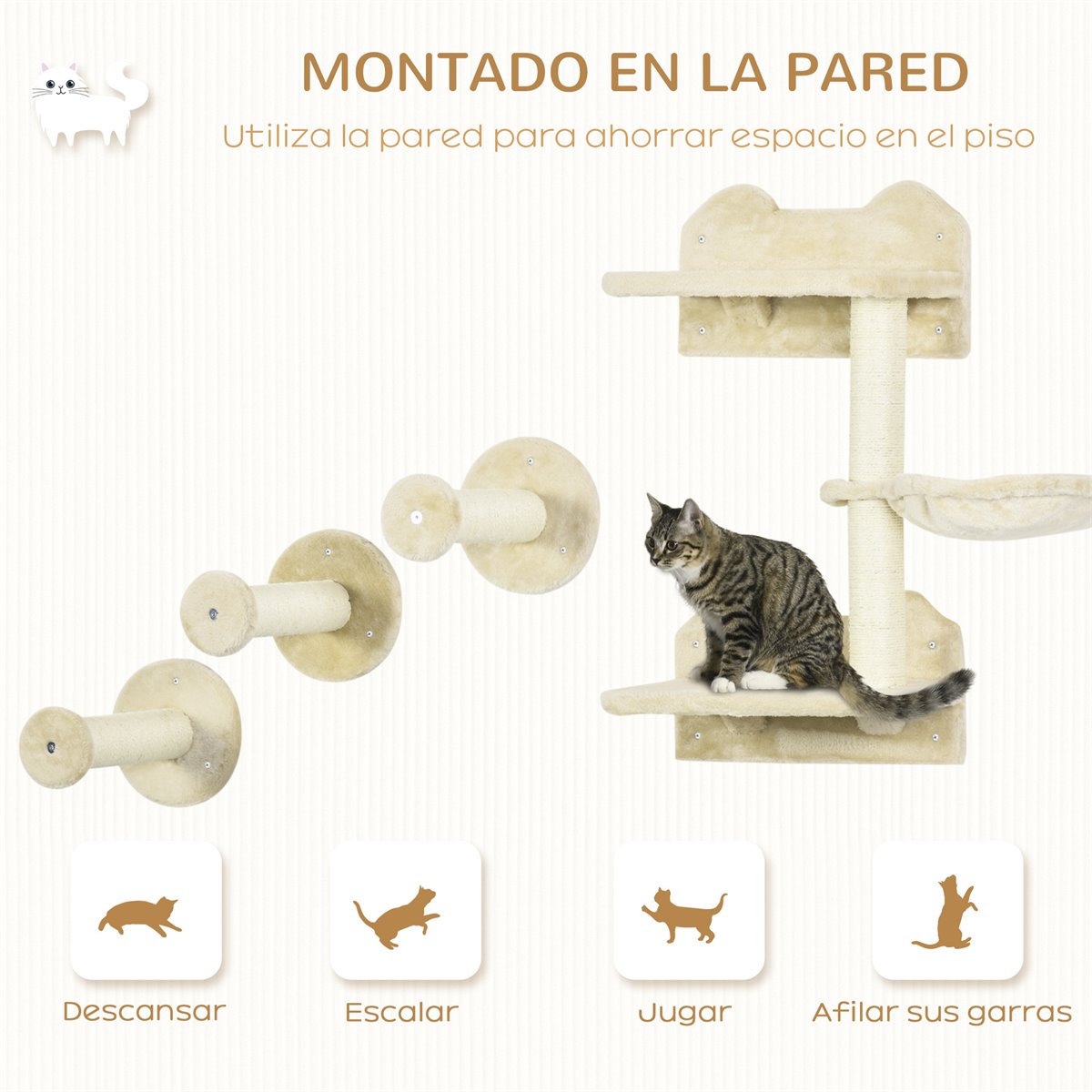 MONTADO EN LA PARED
Utiliza la pared para ahorrar espacio en el piso

Descansar
Escalar
Jugar
Afilar sus garras