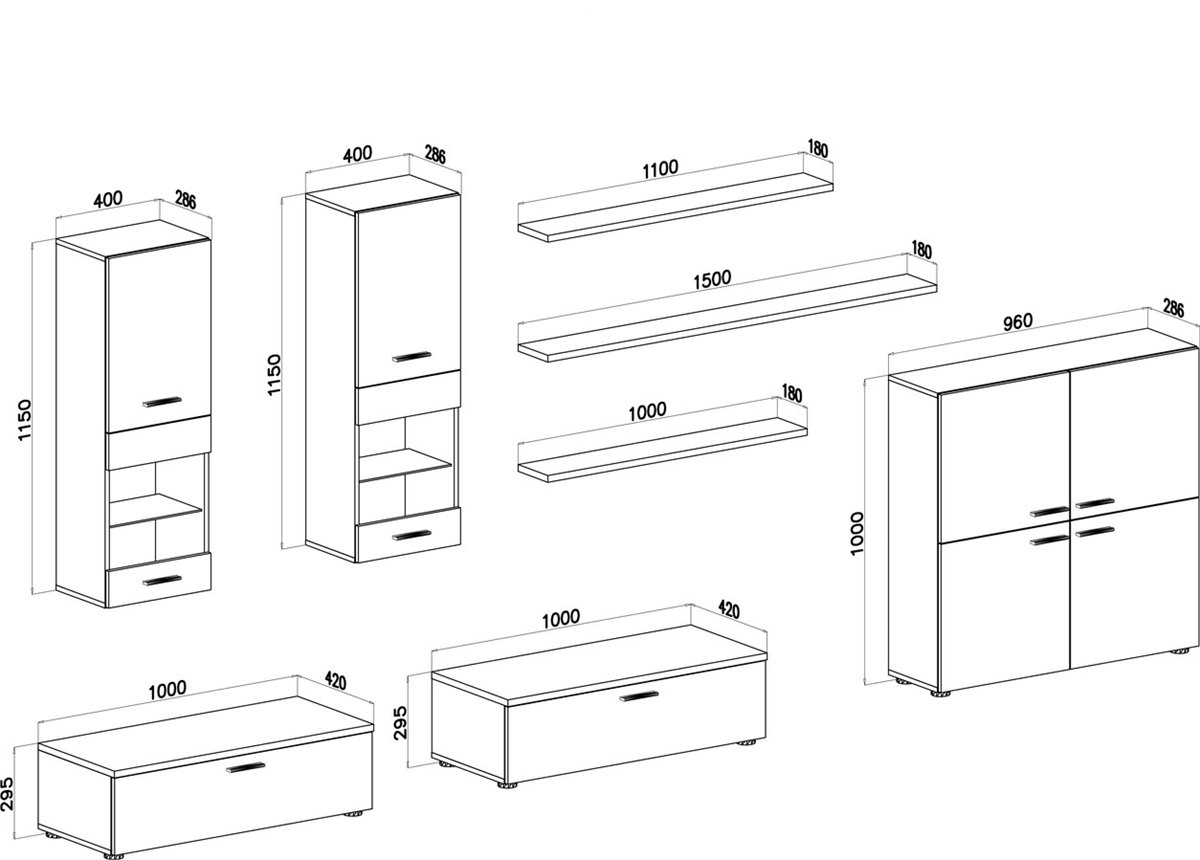 400
286
1150

400
286
1150

1100
180

1500
180

1000
180

960
286
1000

1000
420
295

1000
420
295