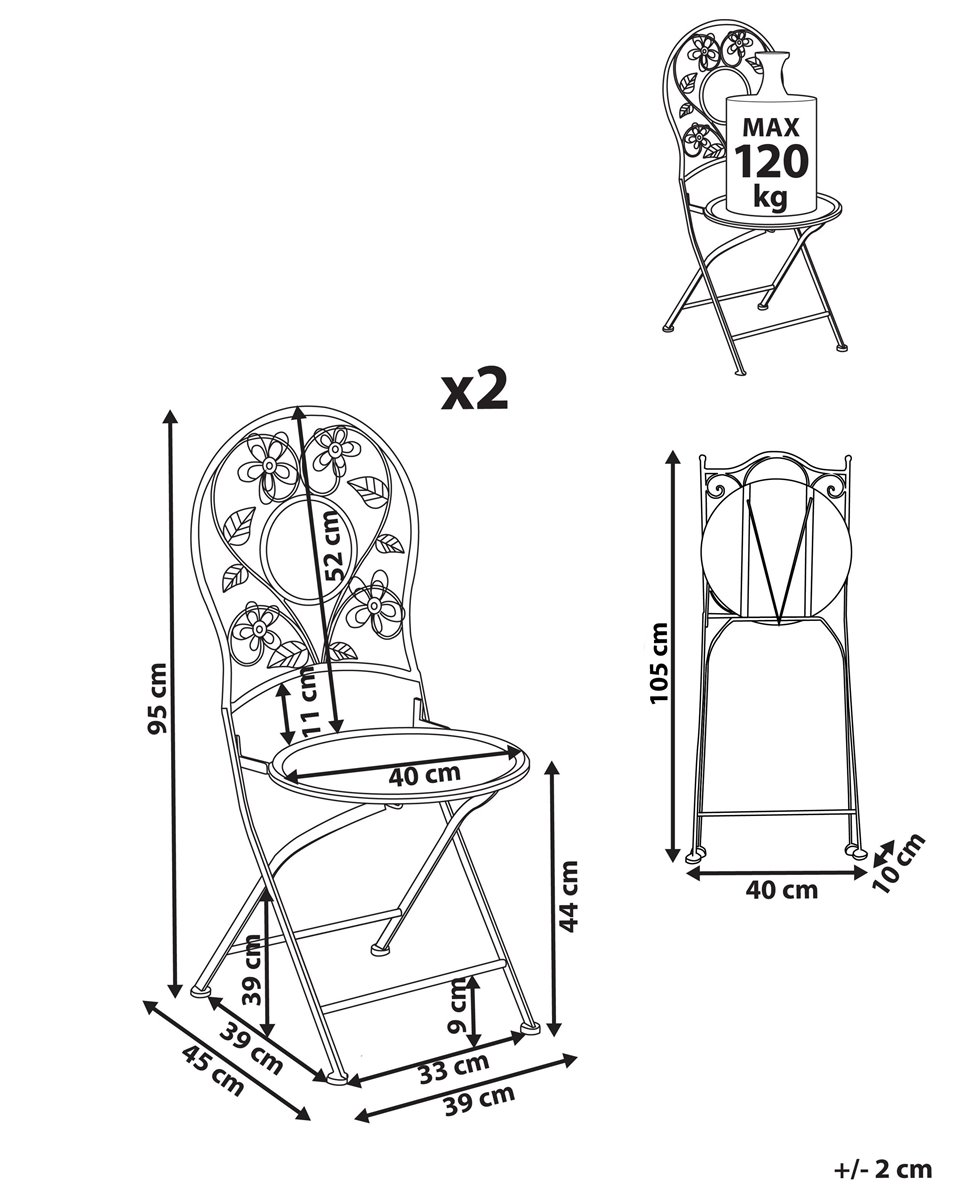 MAX
120
kg

x2

95 cm
52 cm
11 cm
40 cm
44 cm
39 cm
9 cm
39 cm
45 cm
33 cm
39 cm

105 cm
40 cm
10 cm

+/- 2 cm