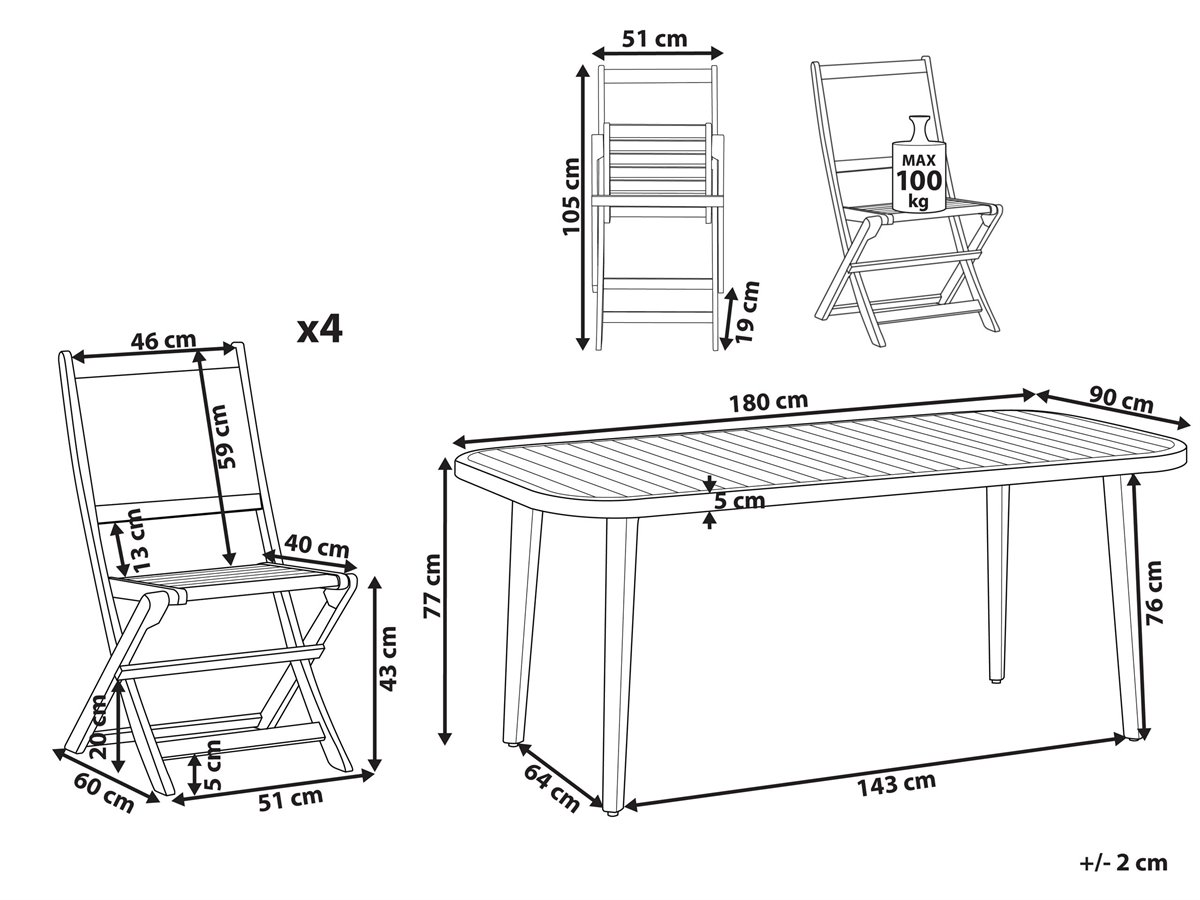 51 cm

105 cm

19 cm

MAX
100
kg

x4

46 cm

59 cm

13 cm

40 cm

43 cm

20 cm

5 cm

60 cm

51 cm

180 cm

90 cm

5 cm

77 cm

76 cm

64 cm

143 cm

+/- 2 cm