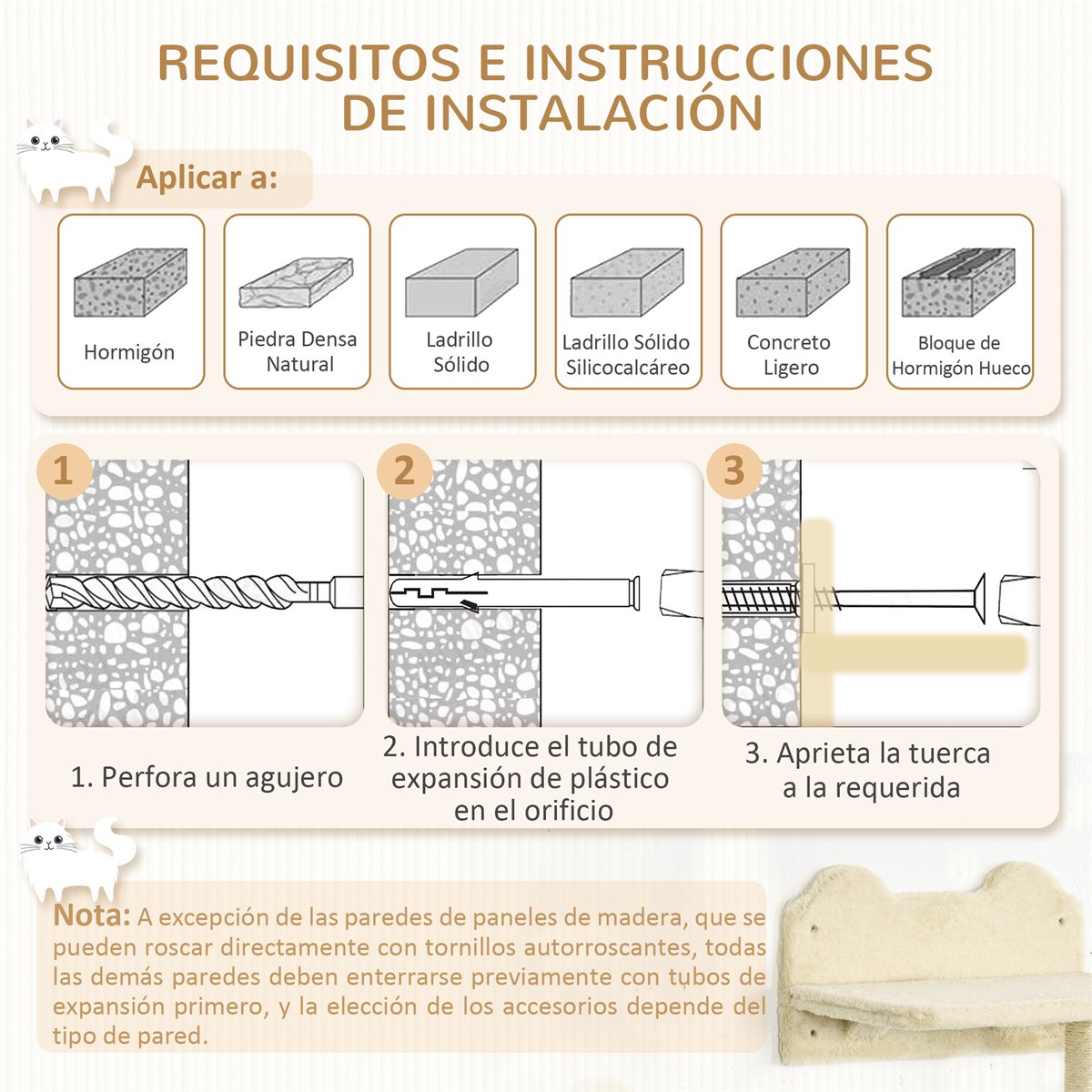 REQUISITOS E INSTRUCCIONES DE INSTALACIÓN

Aplicar a:

Hormigón

Piedra Densa Natural

Ladrillo Sólido

Ladrillo Sólido Silicocalcáreo

Concreto Ligero

Bloque de Hormigón Hueco

1

2

3

1. Perfora un agujero

2. Introduce el tubo de expansión de plástico en el orificio

3. Aprieta la tuerca a la requerida

Nota: A excepción de las paredes de paneles de madera, que se pueden roscar directamente con tornillos autorroscantes, todas las demás paredes deben enterrarse previamente con tubos de expansión primero, y la elección de los accesorios depende del tipo de pared.