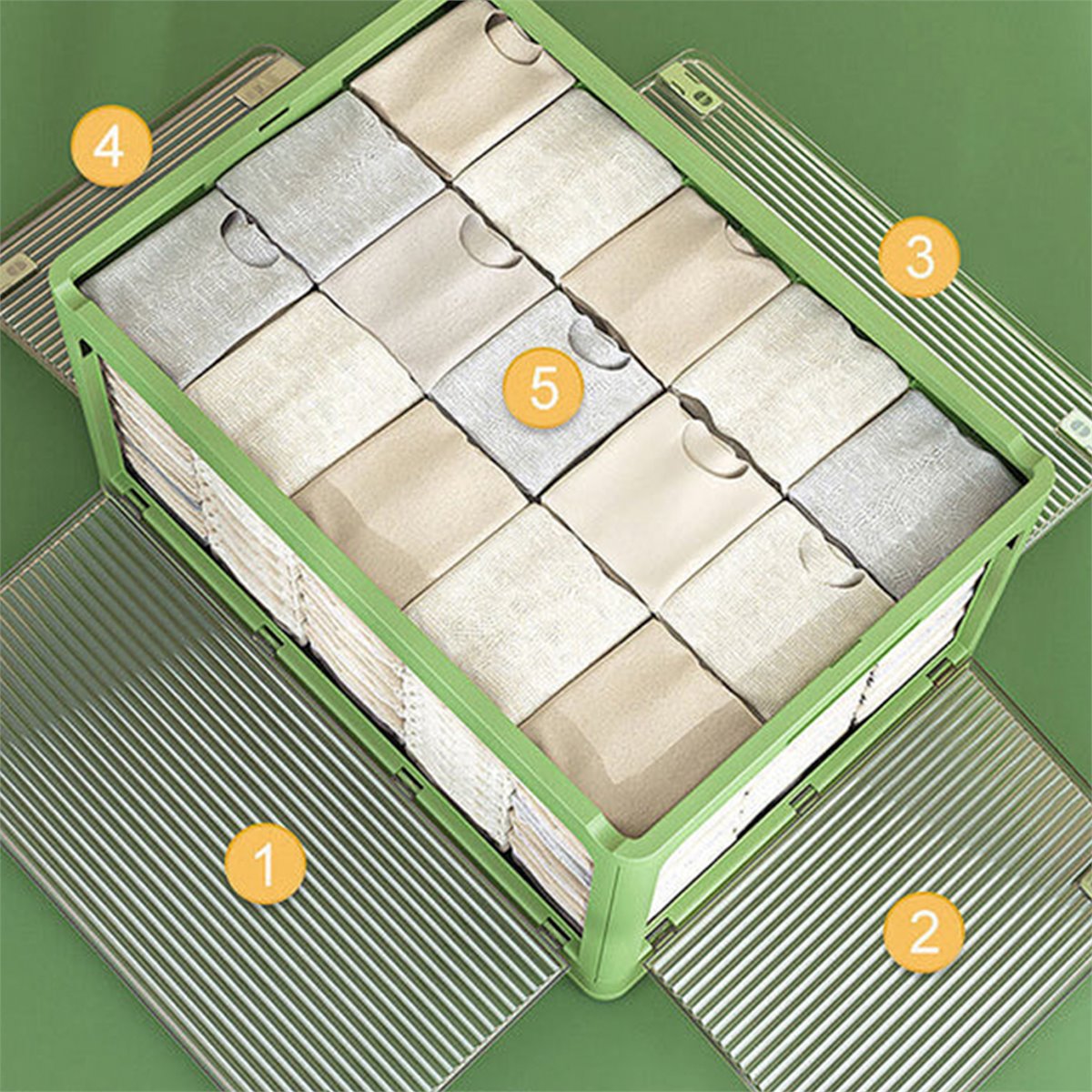 4

3

5

1

2