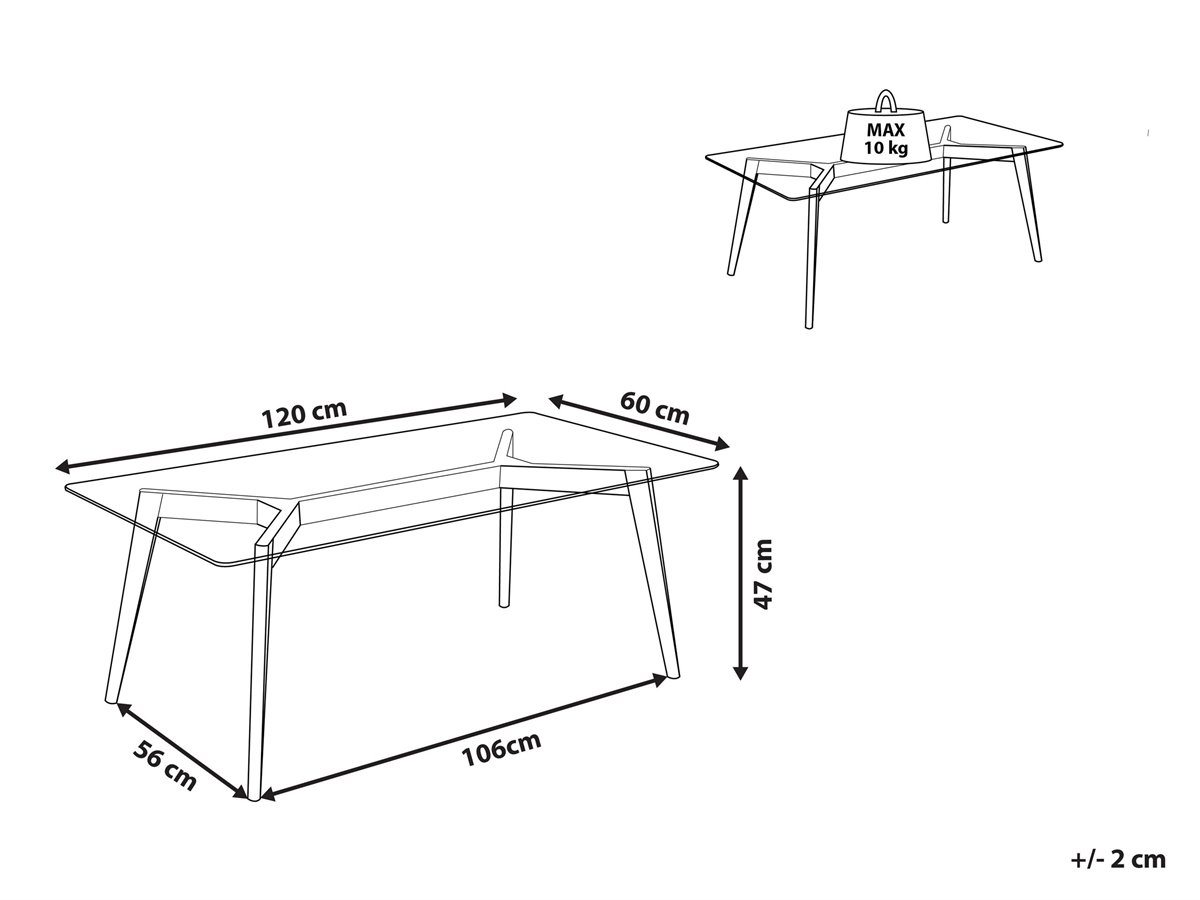 MAX
10 kg

120 cm

60 cm

47 cm

56 cm

106cm

+/- 2 cm