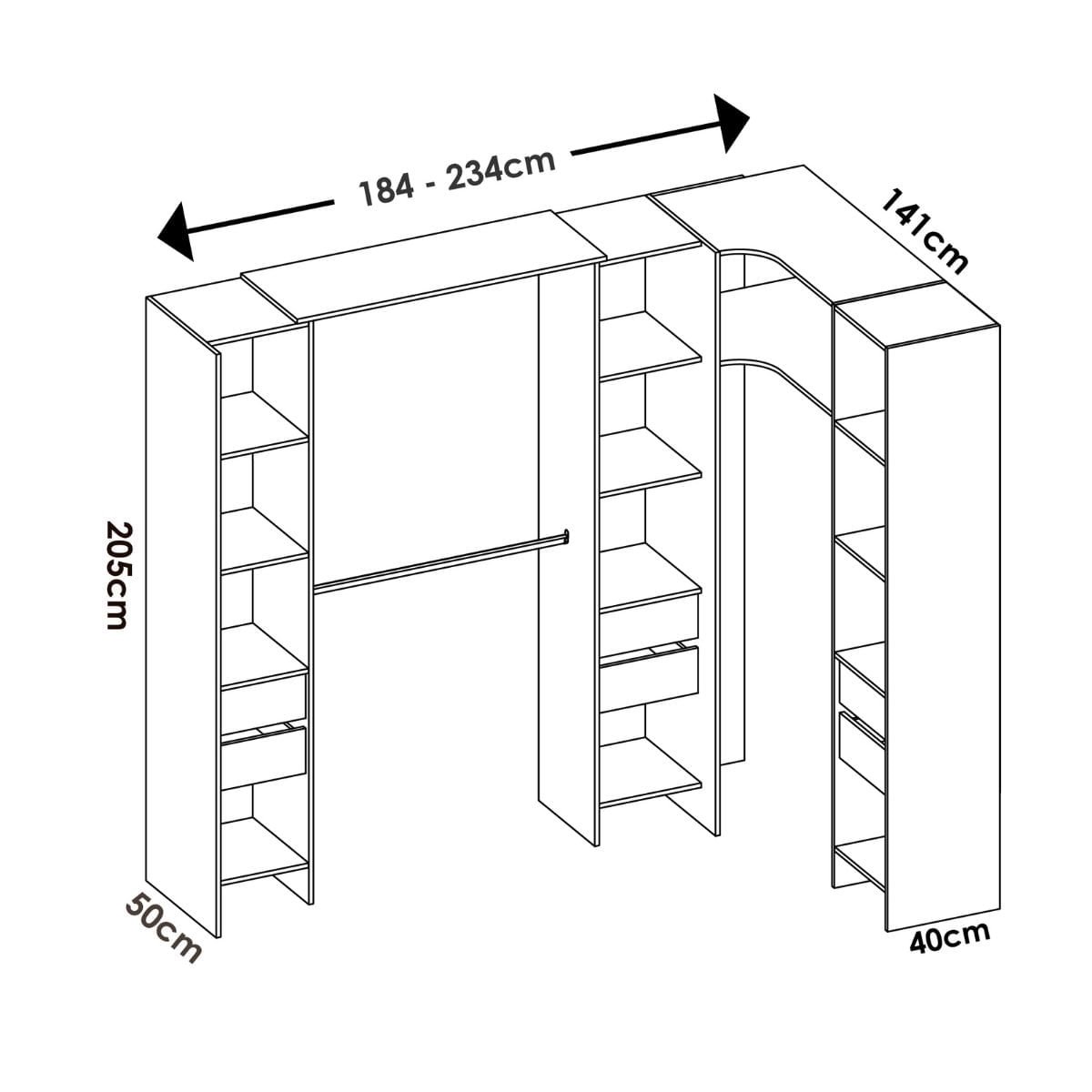 184 - 234cm
141cm
205cm
50cm
40cm