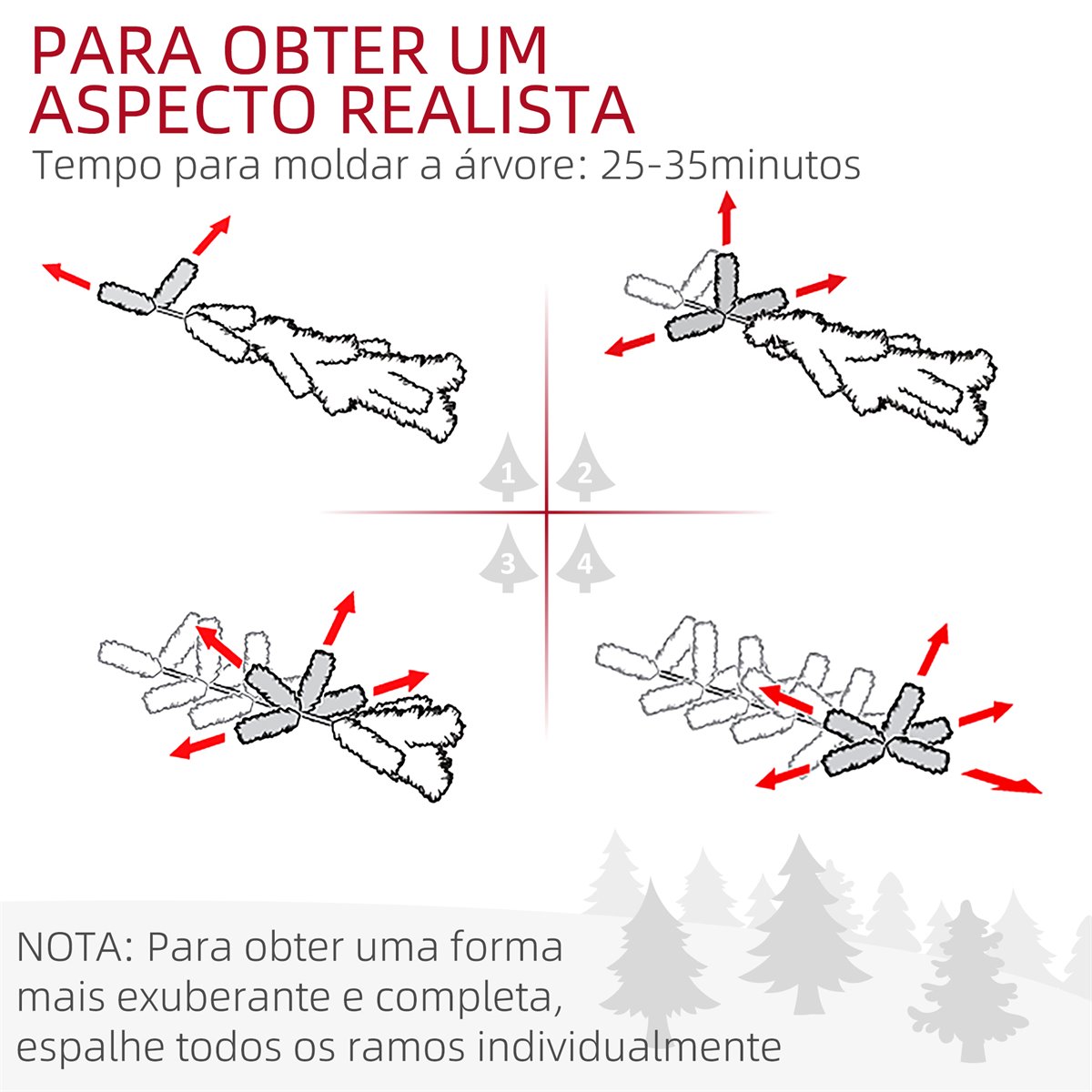 PARA OBTER UM ASPECTO REALISTA

Tempo para moldar a árvore: 25-35minutos

1 2 3 4

NOTA: Para obter uma forma mais exuberante e completa, espalhe todos os ramos individualmente