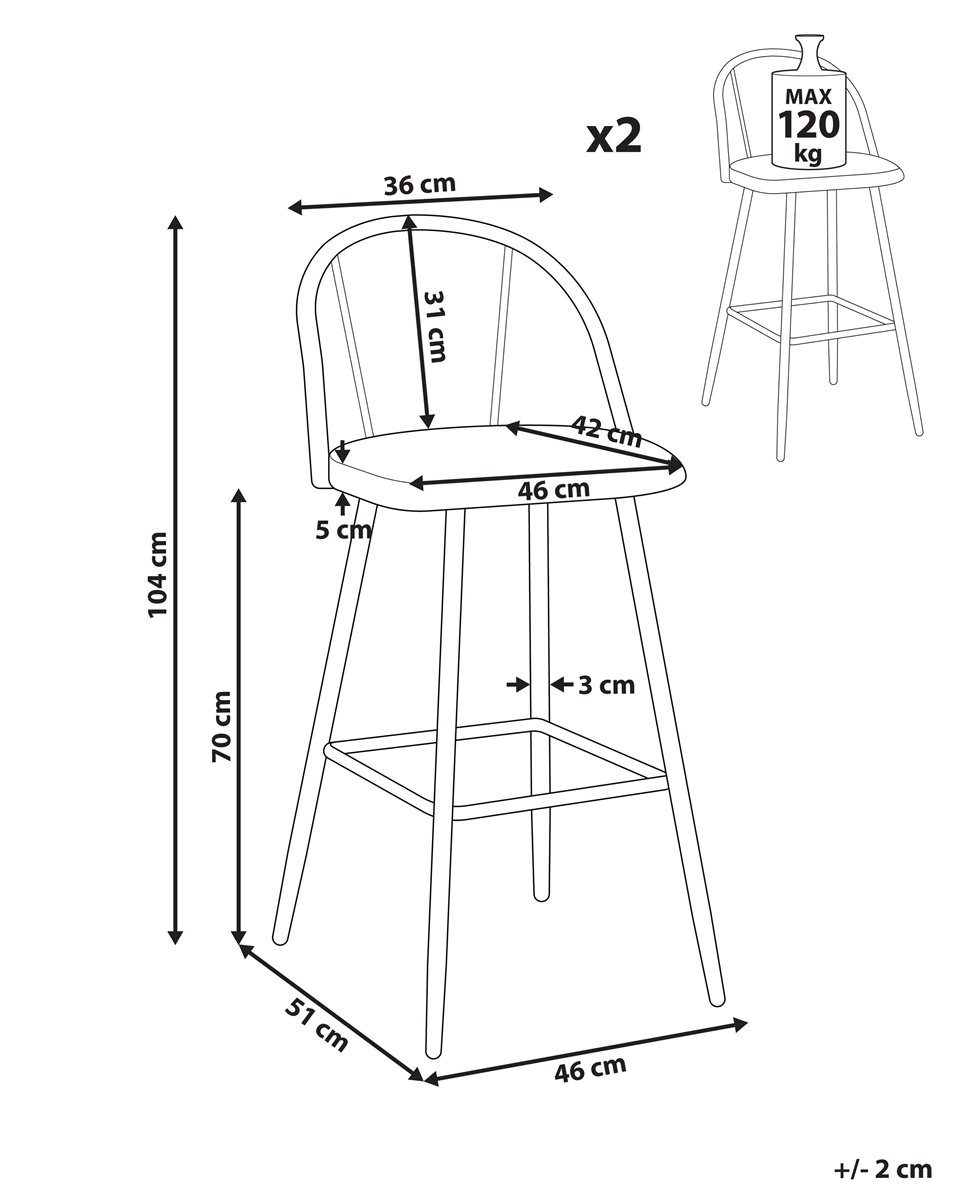 x2

MAX
120
kg

36 cm

31 cm

42 cm

46 cm

5 cm

104 cm

70 cm

3 cm

51 cm

46 cm

+/- 2 cm