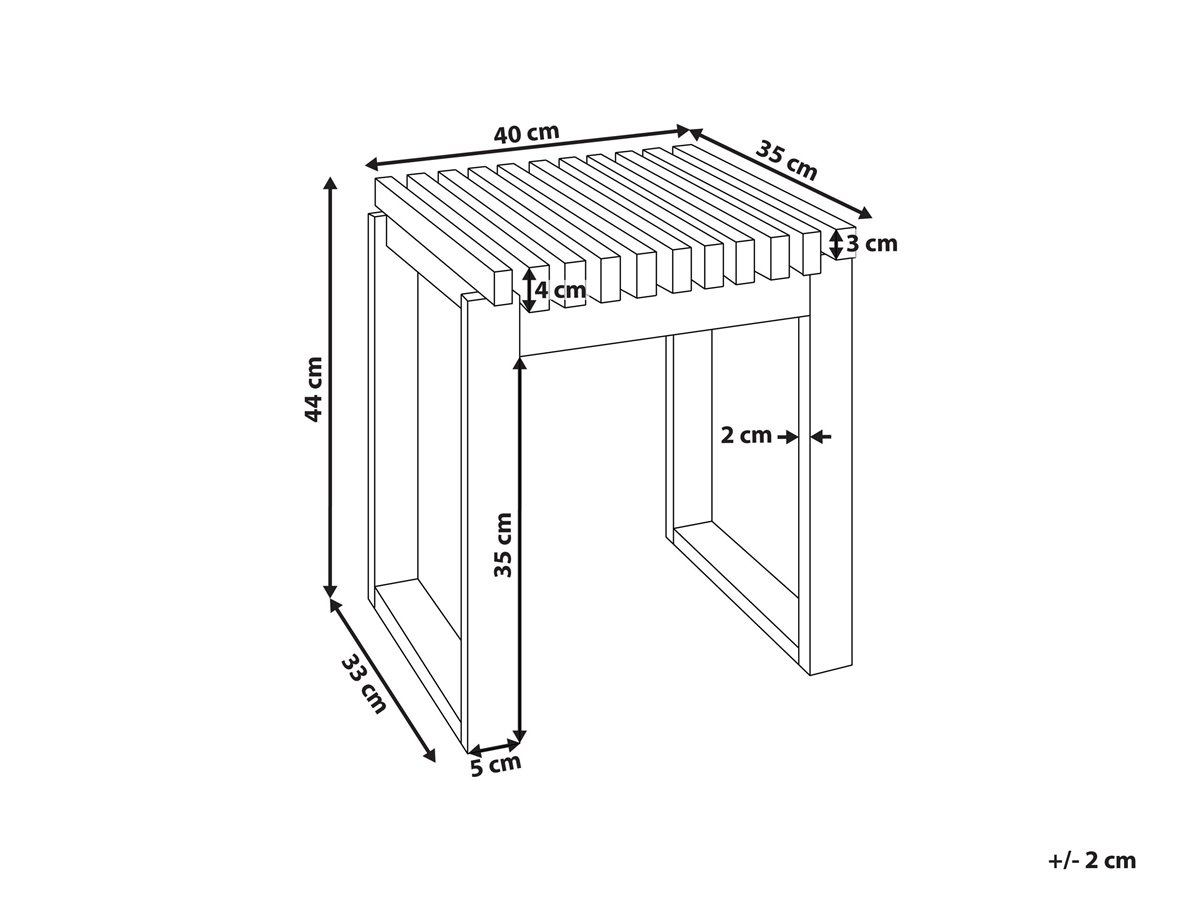 40 cm
35 cm
3 cm
4 cm
44 cm
2 cm
35 cm
33 cm
5 cm
+/- 2 cm