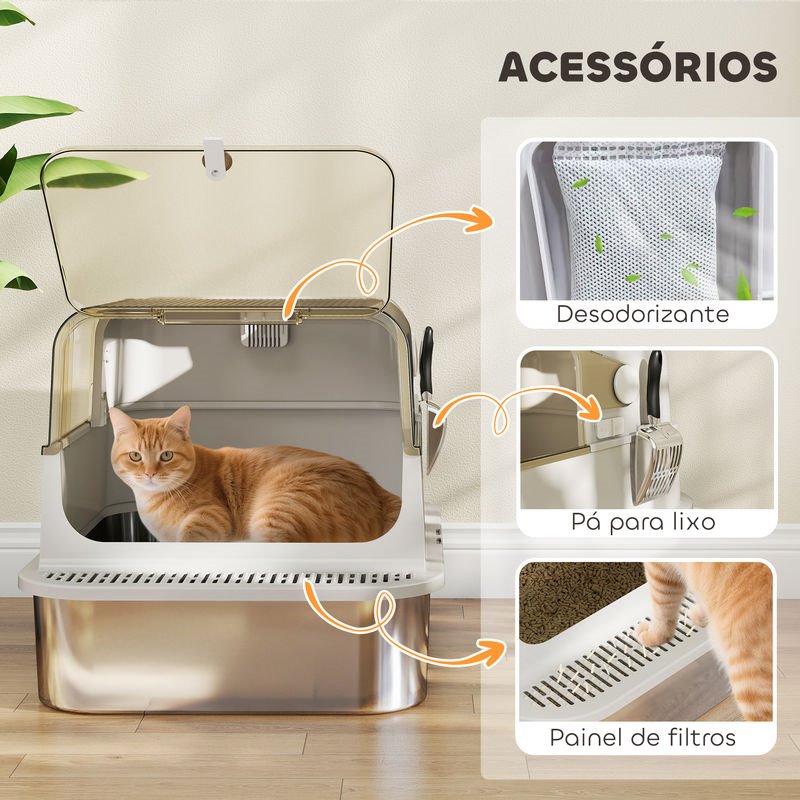 ACESSÓRIOS

Desodorizante

Pá para lixo

Painel de filtros