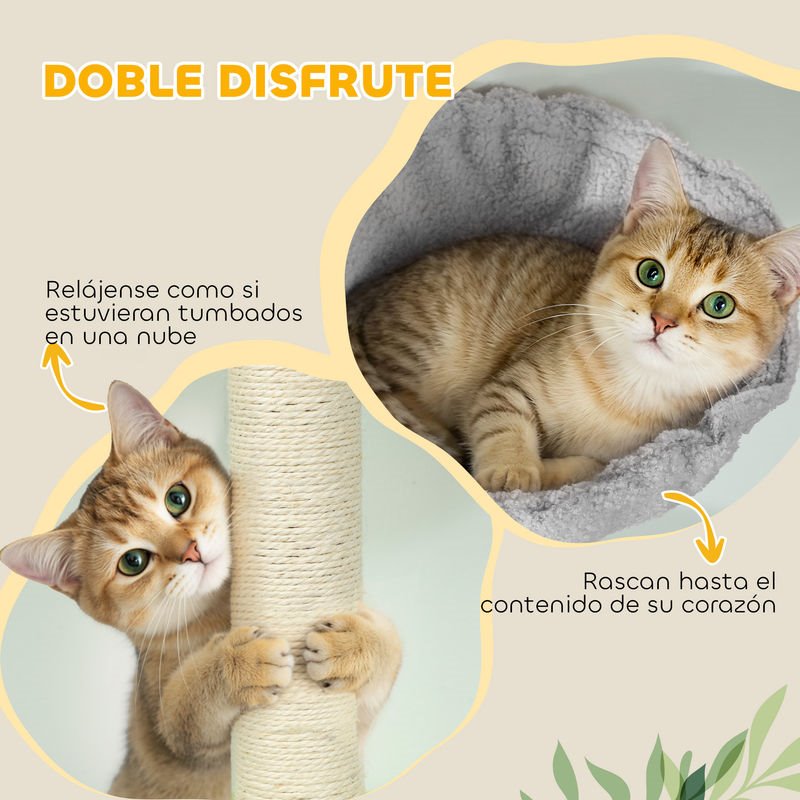 DOBLE DISFRUTE

Relájense como si estuvieran tumbados en una nube

Rascan hasta el contenido de su corazón