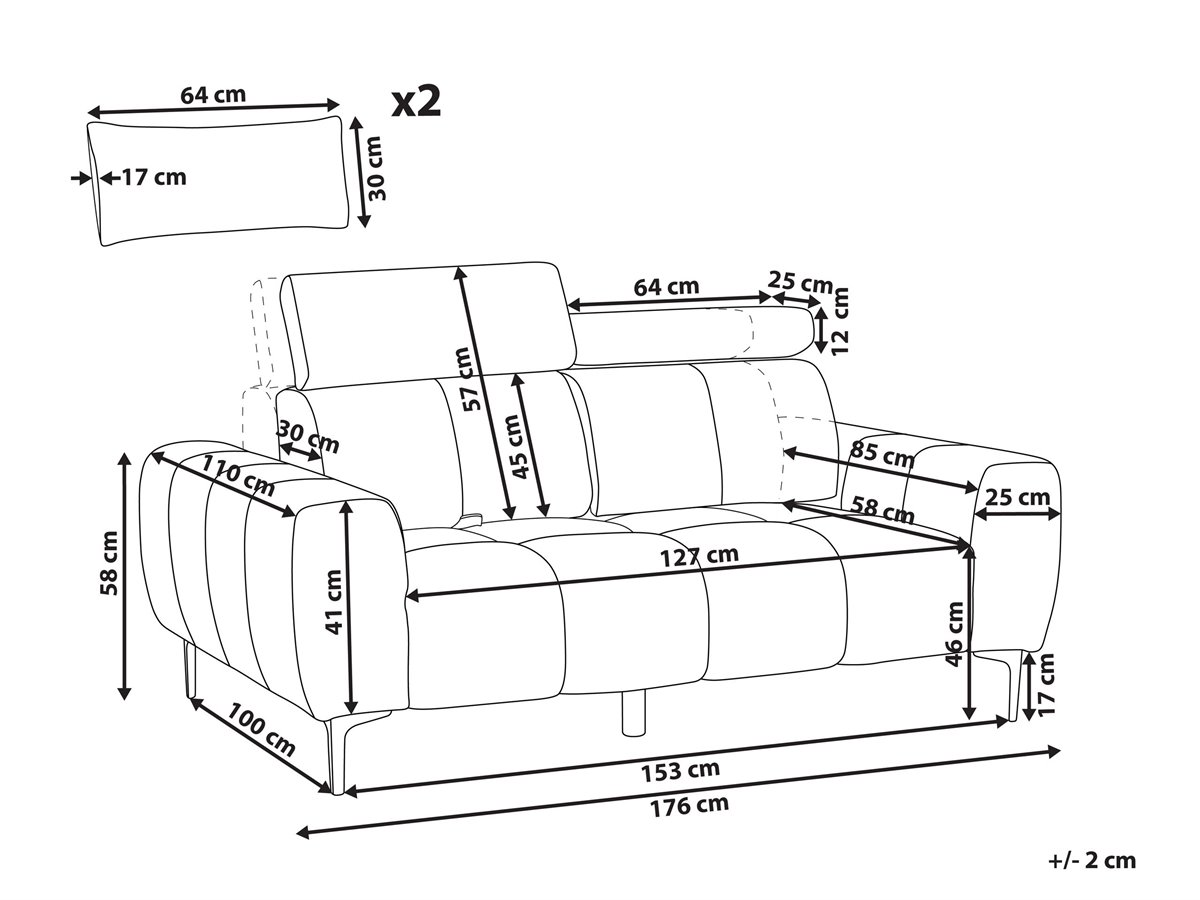 64 cm
x2
17 cm
30 cm
64 cm
25 cm
12 cm
57 cm
45 cm
30 cm
110 cm
85 cm
25 cm
58 cm
58 cm
41 cm
127 cm
46 cm
17 cm
100 cm
153 cm
176 cm
+/- 2 cm