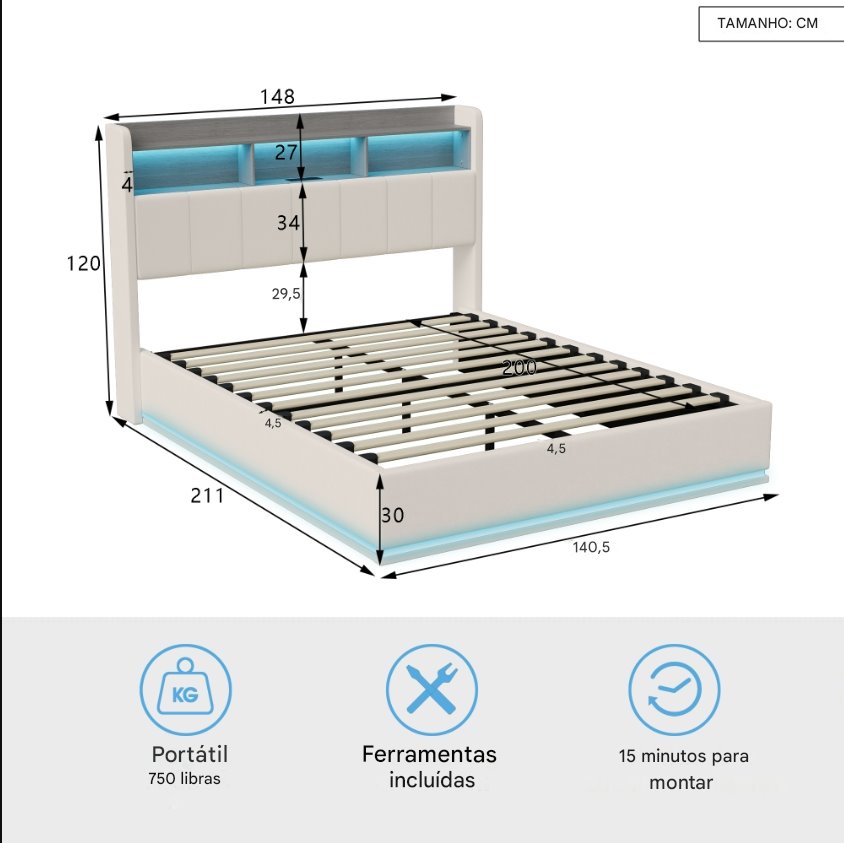 TAMANHO: CM

148
27
4
34
120
29,5
200
4,5
4,5
211
30
140,5

KG
Portátil
750 libras

Ferramentas incluídas

15 minutos para montar