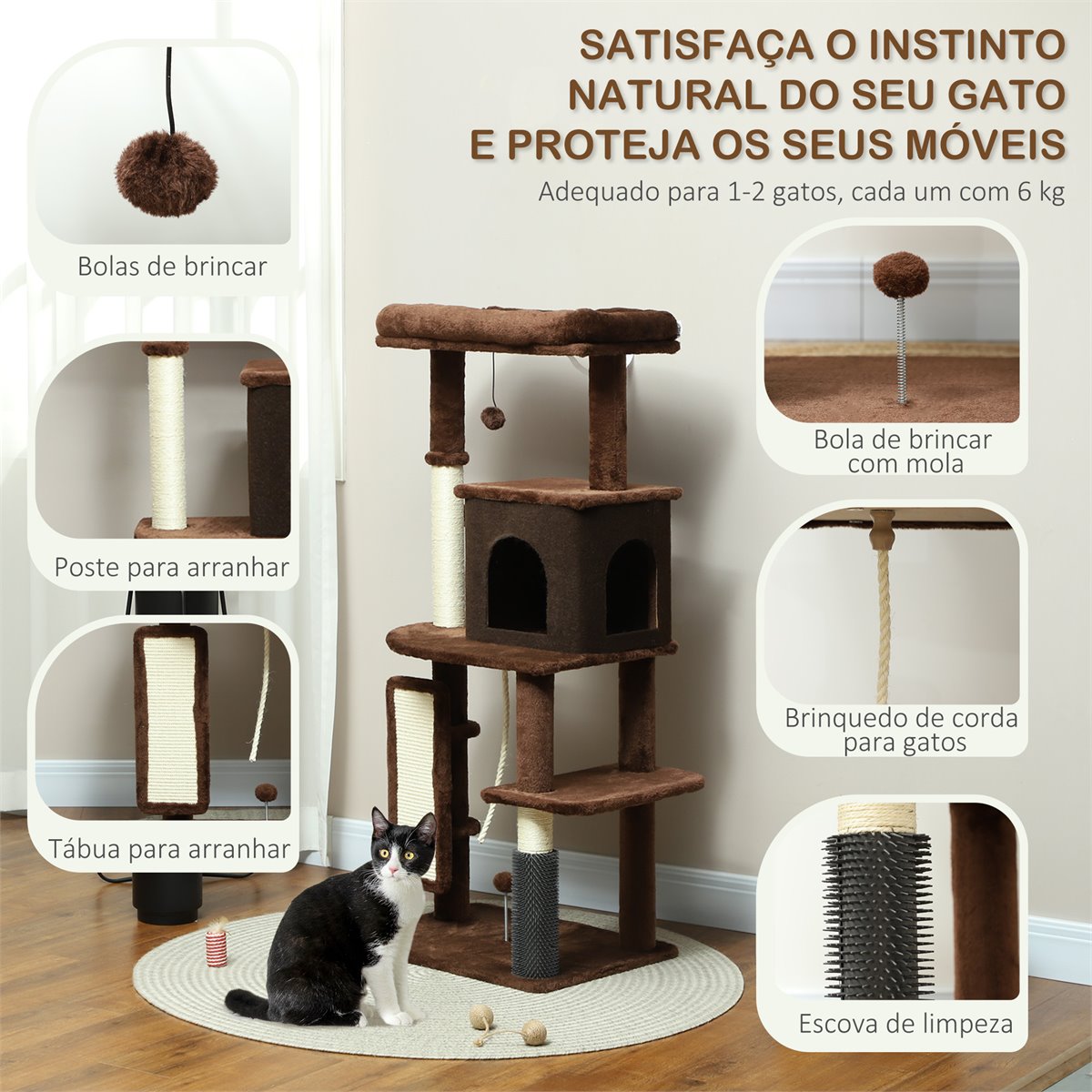 SATISFAÇA O INSTINTO NATURAL DO SEU GATO E PROTEJA OS SEUS MÓVEIS

Adequado para 1-2 gatos, cada um com 6 kg

Bolas de brincar

Poste para arranhar

Tábua para arranhar

Bola de brincar com mola

Brinquedo de corda para gatos

Escova de limpeza