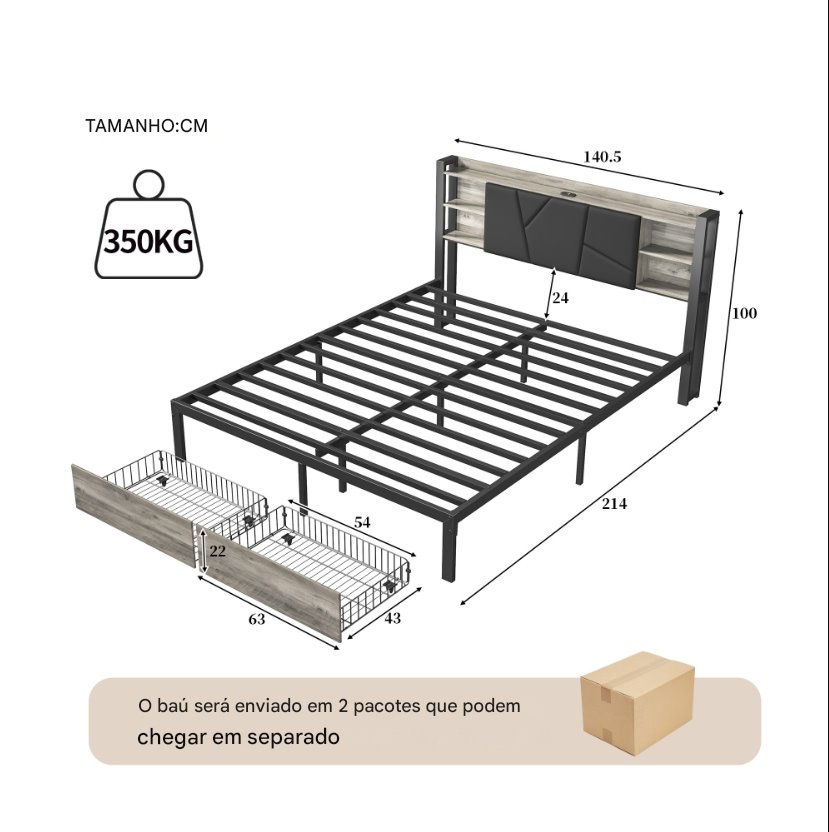 TAMANHO:CM

350KG

140.5

24

100

214

54

22

63

43

O baú será enviado em 2 pacotes que podem chegar em separado