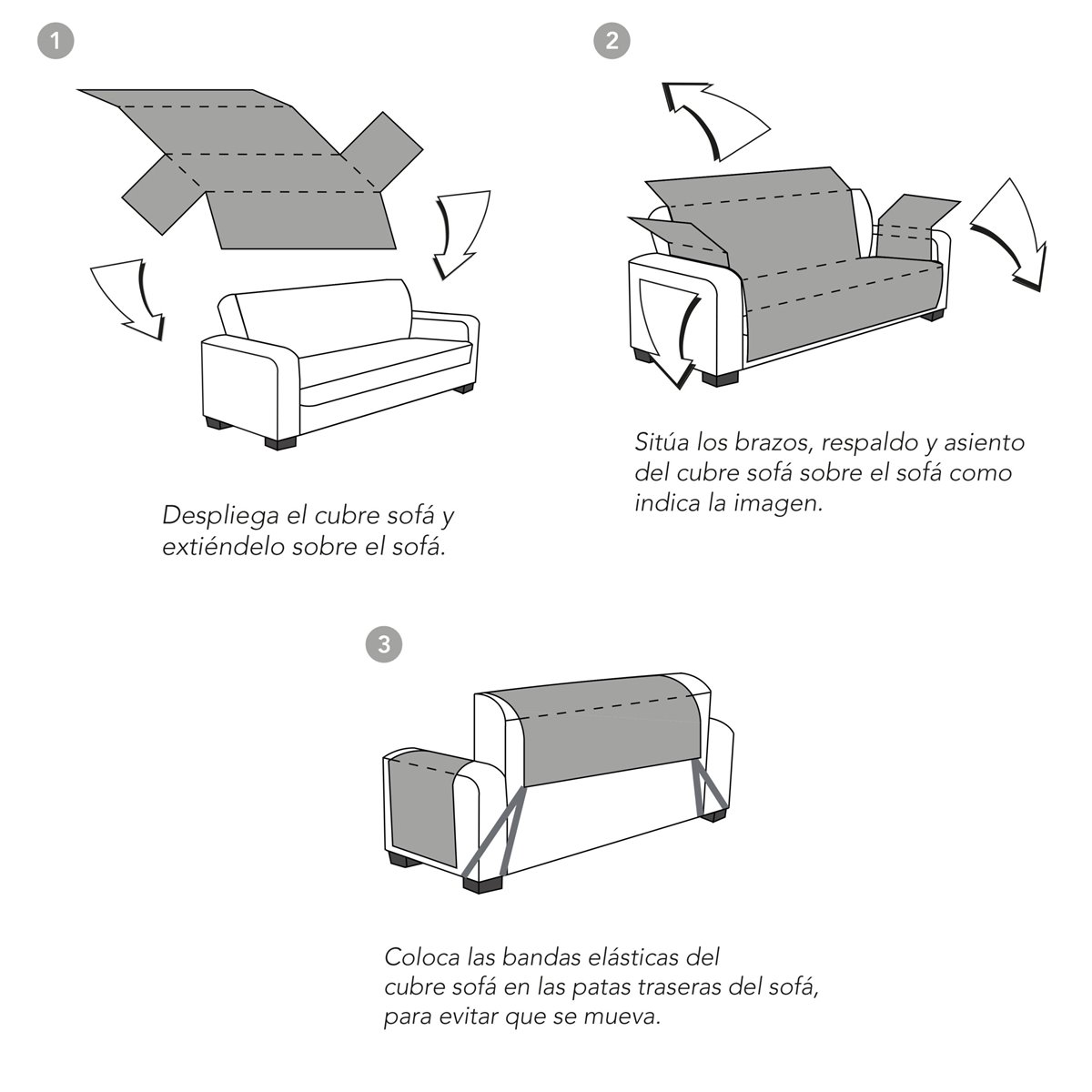 1

Despliega el cubre sofá y extiéndelo sobre el sofá.

2

Sitúa los brazos, respaldo y asiento del cubre sofá sobre el sofá como indica la imagen.

3

Coloca las bandas elásticas del cubre sofá en las patas traseras del sofá, para evitar que se mueva.